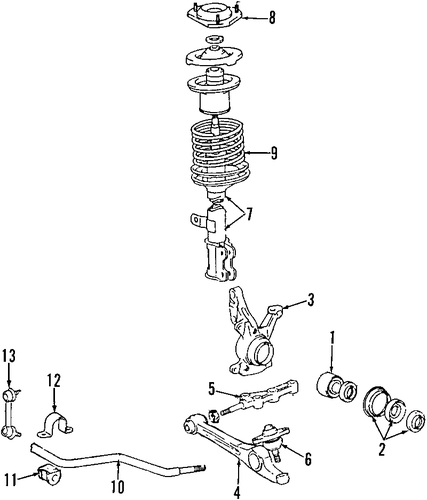 8
9
7
3
1
13
12
5
2
6
11
10
4