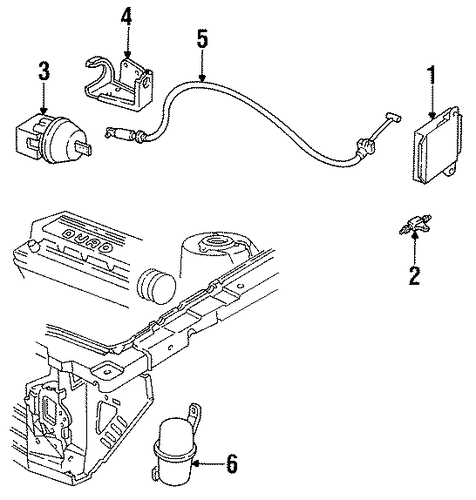 4
5
3
1
QUAD
2
6