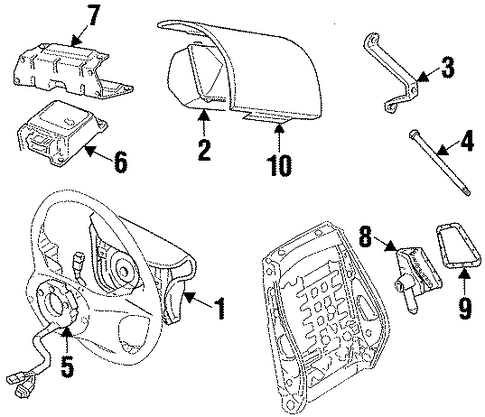 7
2
10
3
4
6
1
5
8
9