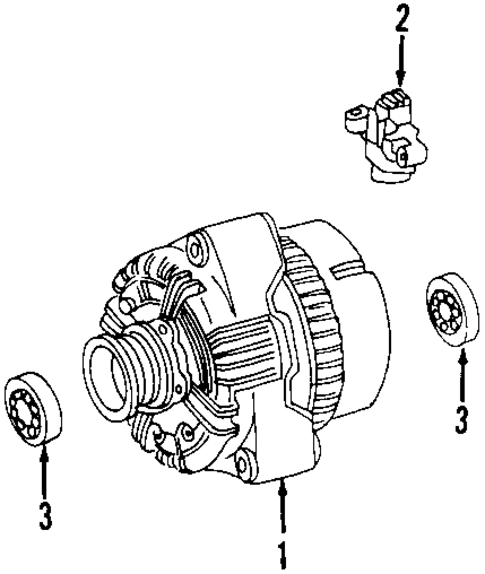 2
3
3
1