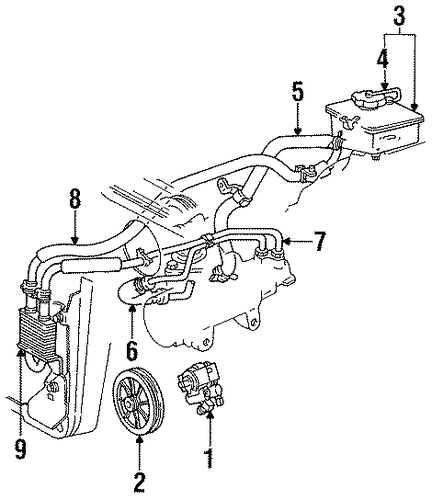 3
4
5
8
7
6
9
2
1