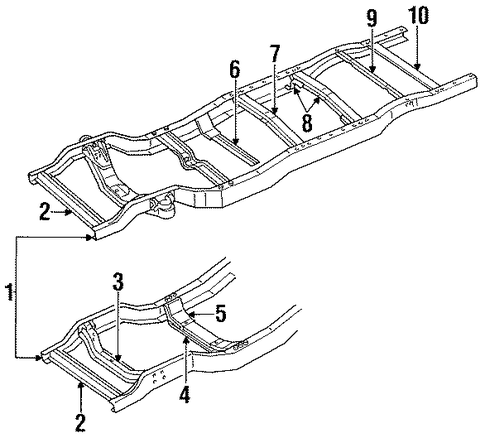 9
10
7
6
8
2
1
3
5
4
2