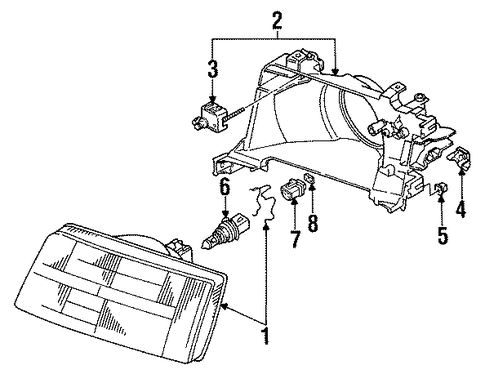 2
3
6
8
7
4
5
1