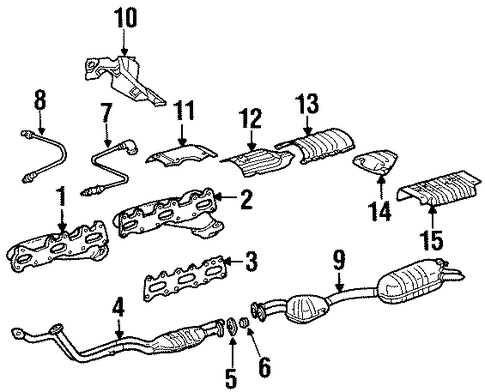 10
8
7
11
12
13
1
2
14
15
3
9
4
5
6