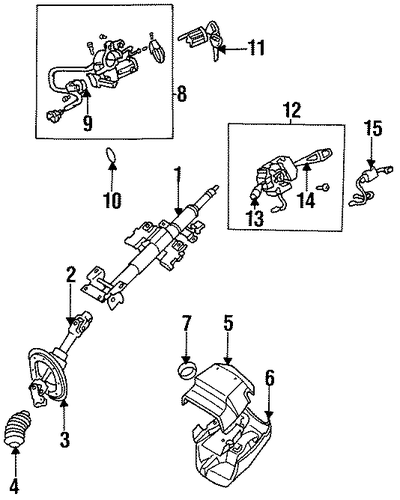 11
8
9
12
15
10
1
14
13
2
7
5
6
3
4