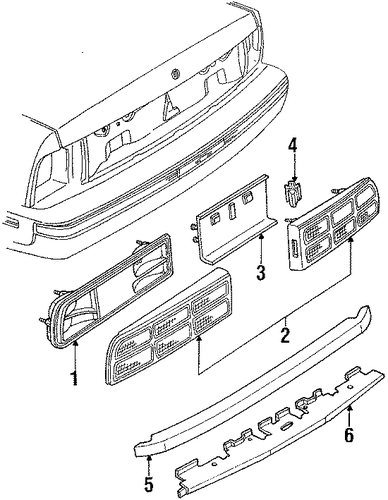 4
3
2
1
6
5