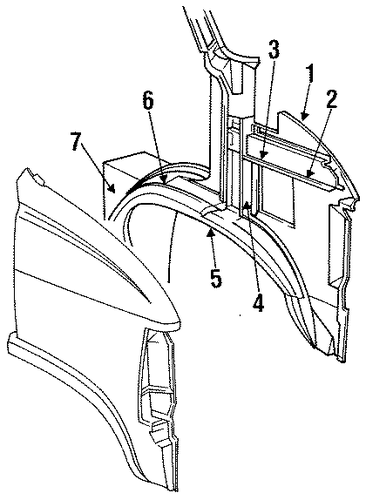 3
1
6
2
7
5
4