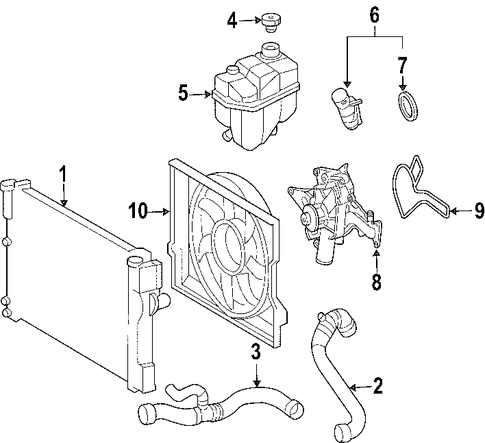 4
6
7
5
1
10
9
8
3
2