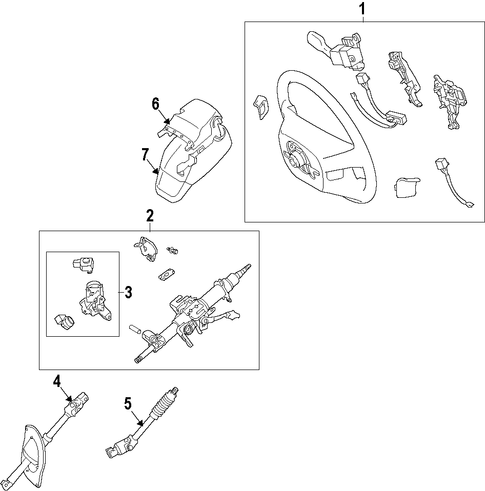 1
6
7
2
3
4
5