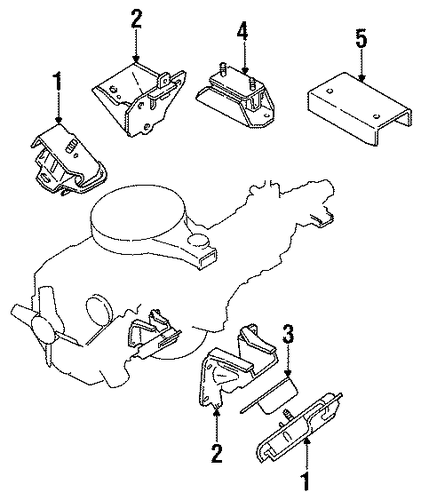 2
4
5
1
3
2
1