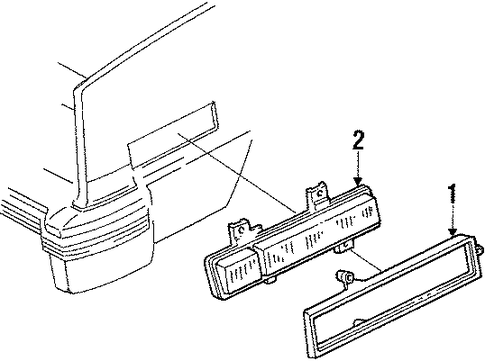 2

1