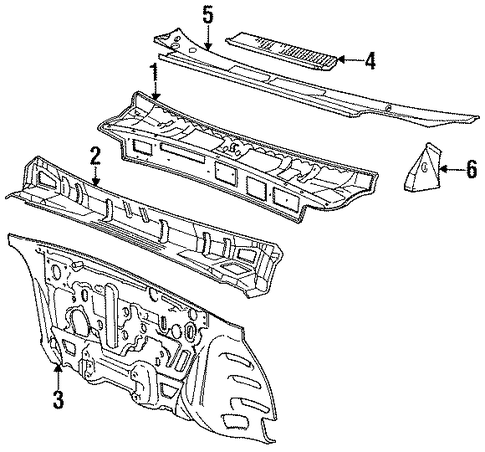 5
4
1
2
6
3