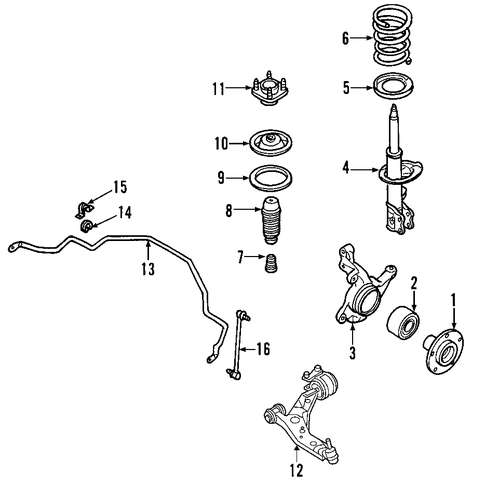 6
11
5
10
4
9
15
14
8
13
7
2
1
3
16
12