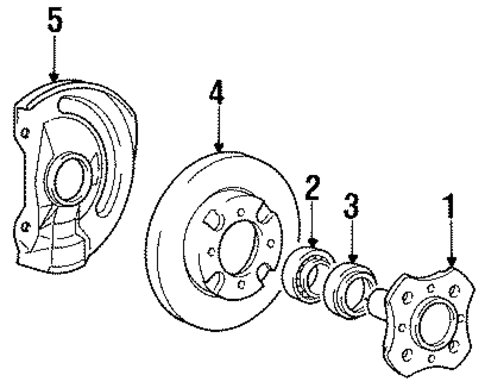 5

4

2

3

1