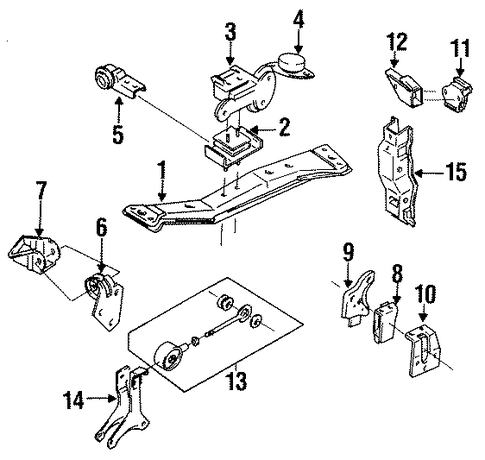 3
4
12
11
5
2
1
15
7
6
9
8
10
13
14