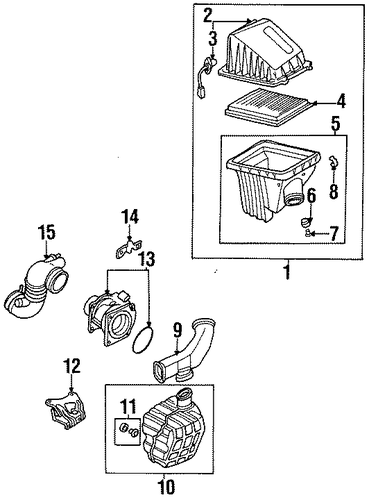 2
3
4
5
8
6
7
1
14
15
13
9
12
11
10