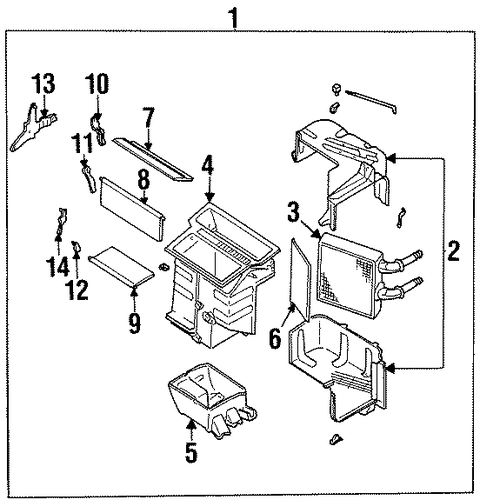 1
13
10
7
11
8
4
3
2
14
12
9
6
5