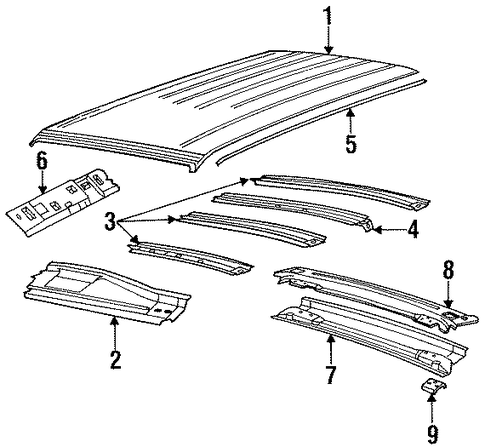 1
5
6
3
4
8
2
7
9