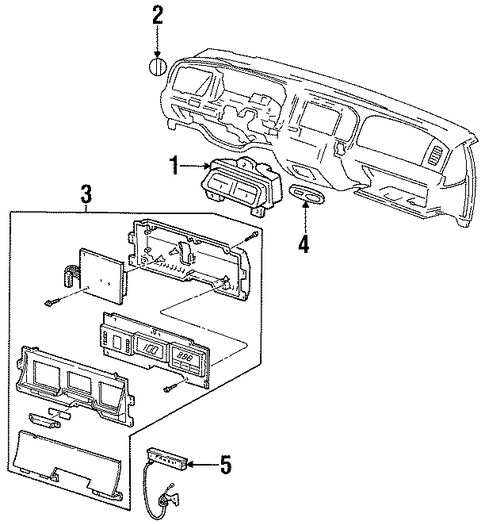 2
1
3
4
5