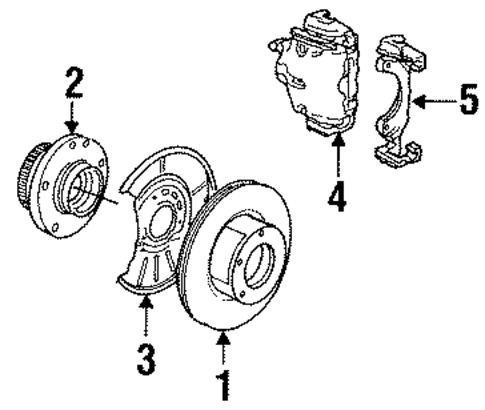 2
5
4
3
1