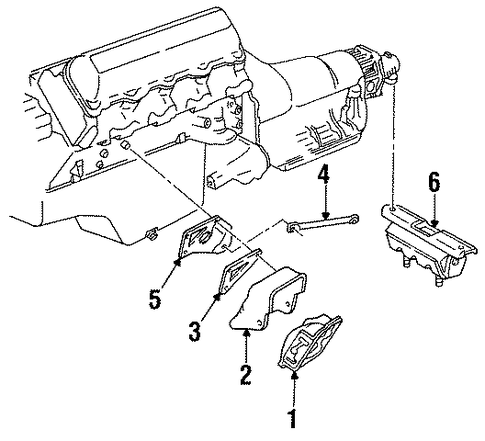 4
6
5
3
2
1