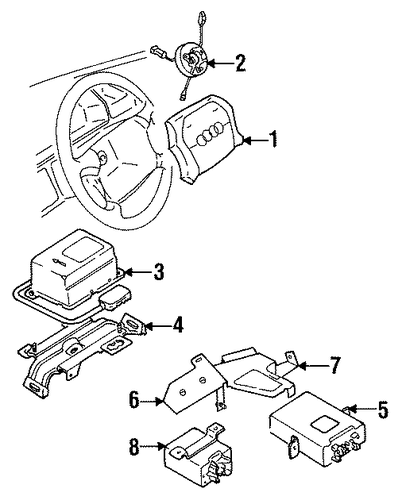 2
1
3
4
7
6
5
8