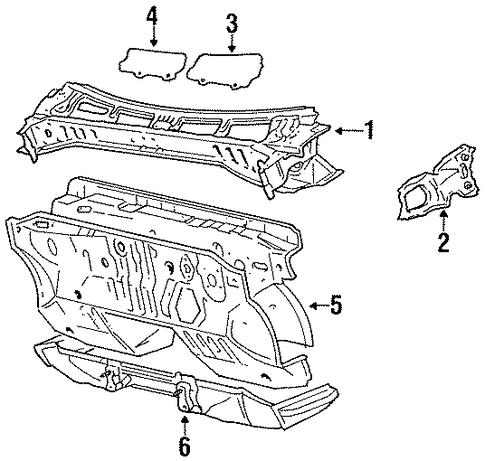 4
3
1
2
5
6