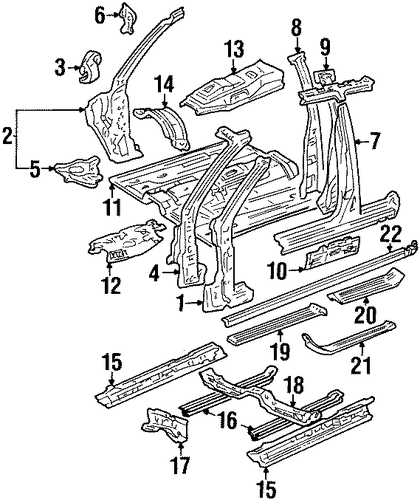 6
3
2
5
14
13
8
9
7
11
12
4
1
10
22
20
19
21
15
18
16
17
15