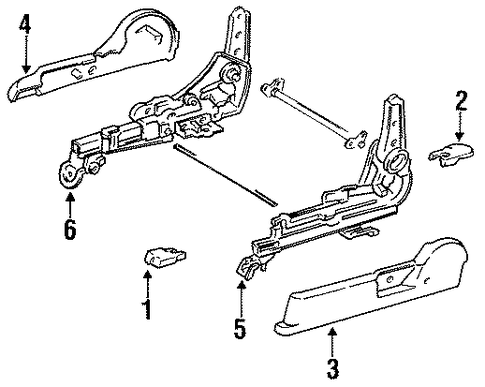 4
2
6
1
5
3