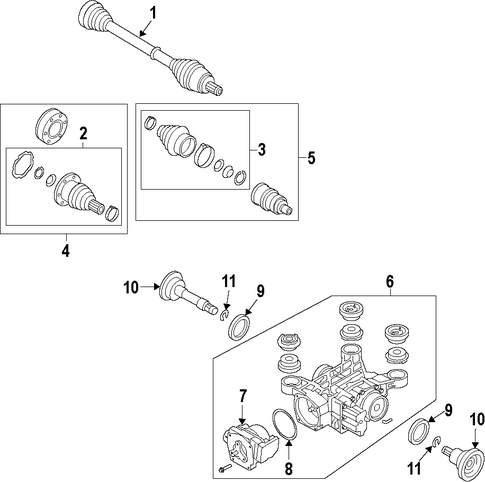 1
2
3
5
4
10
11
9
6
7
8
9
10
11