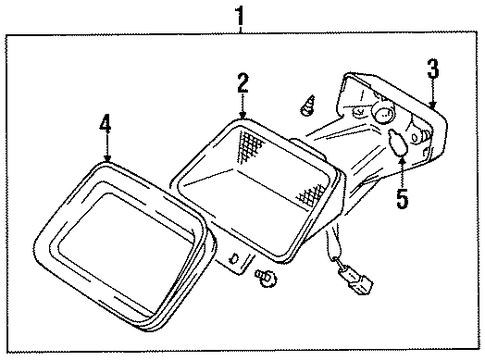 1
2
3
4
5