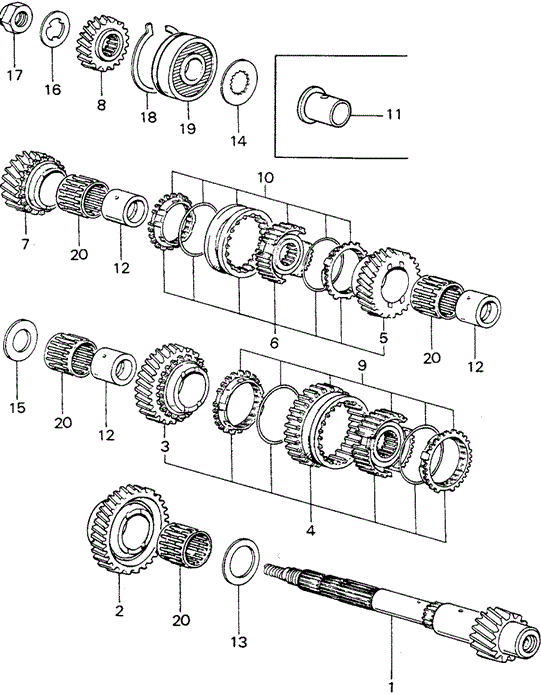 17
16
8
18
19
14
11
10
7
20
12
6
5
20
12
15
20
12
3
9
4
2
20
13
1