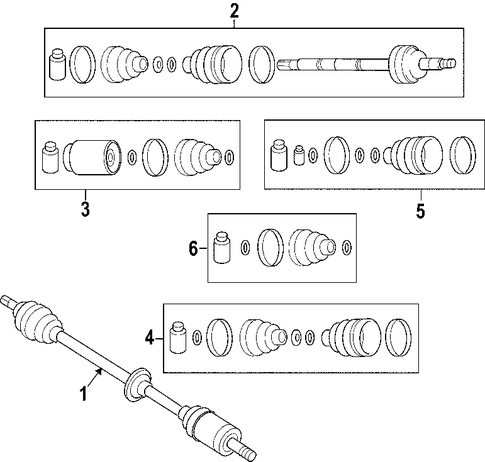 2

3

5

6

4

1