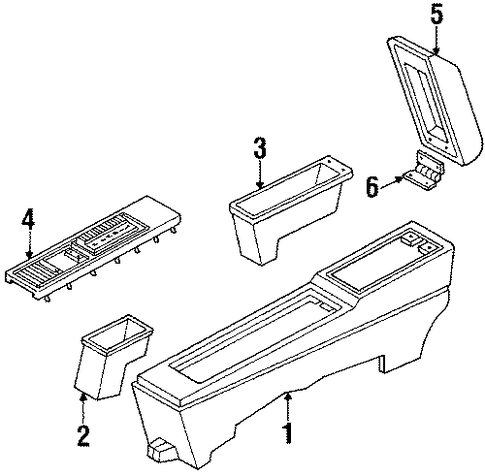 5
3
6
4
2
1