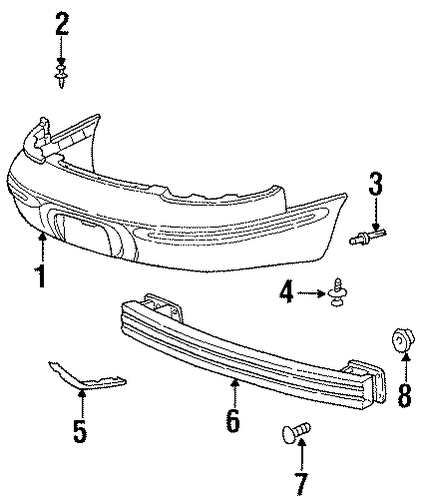 2
3
1
4
8
5
6
7