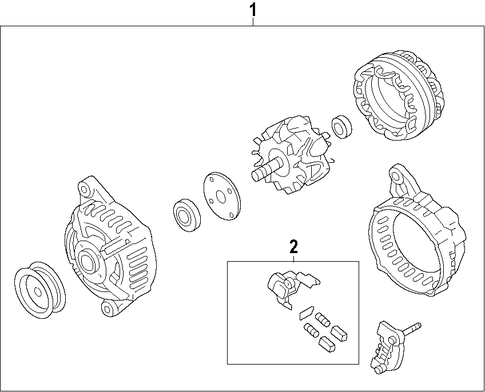 1
2