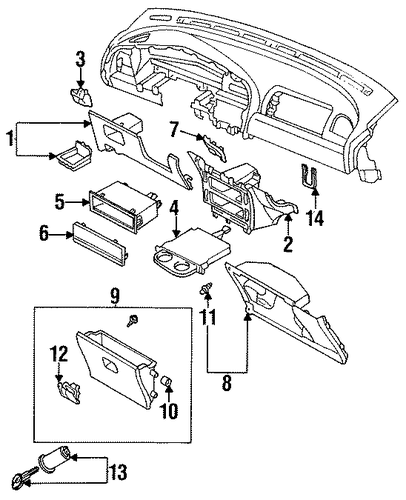 3
1
7
5
4
14
6
2
9
11
12
8
10
13