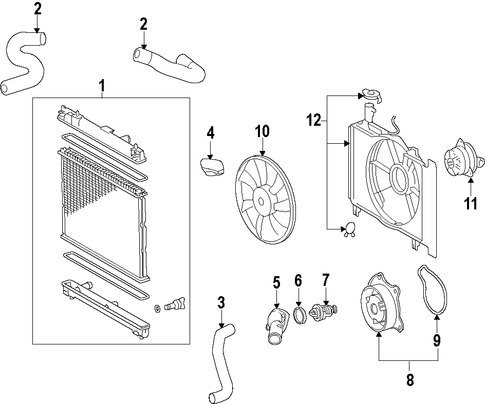 2
2
1
4
10
12
11
5
6
7
3
9
8