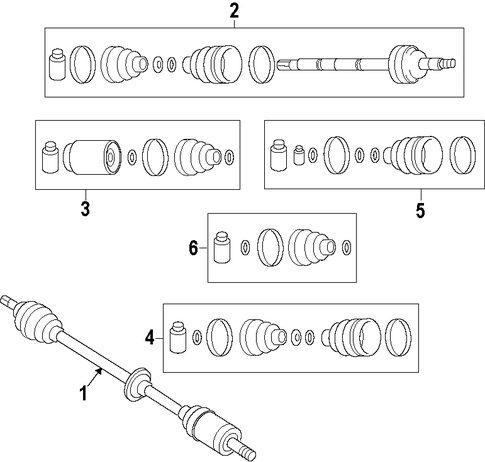 2
3
5
6
4
1