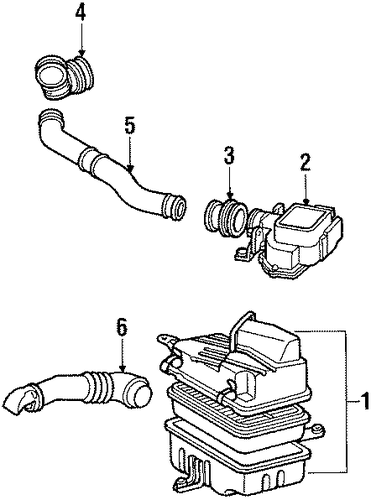 4
5
3
2
6
1