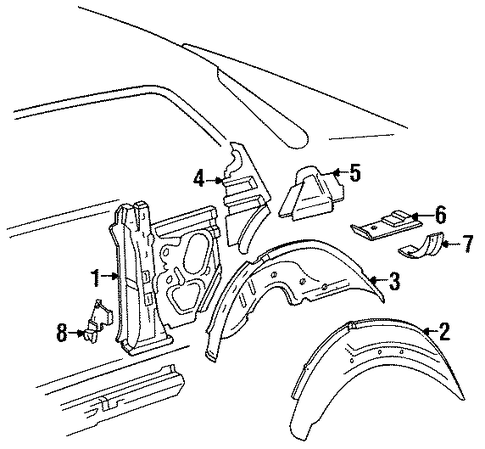 4
5
6
7
1
3
8
2