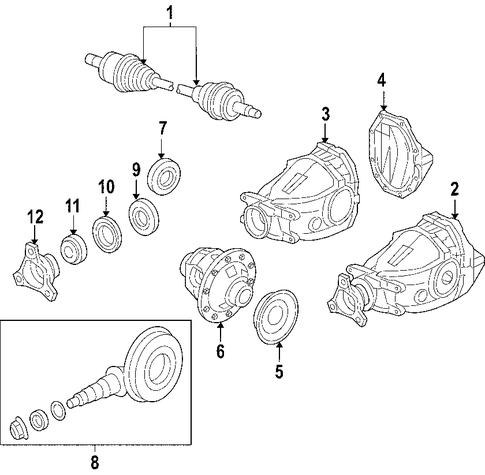 1
4
3
7
2
9
10
11
12
6
5
8