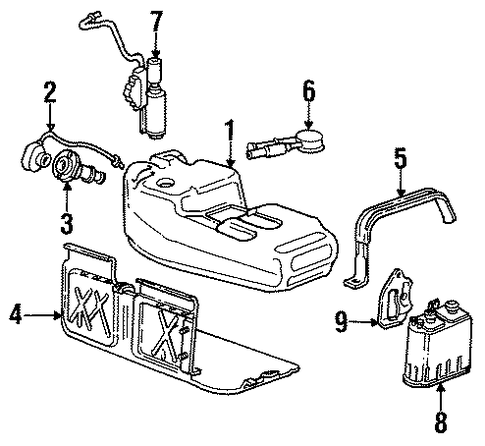 7
2
6
1
5
3
4
9
8