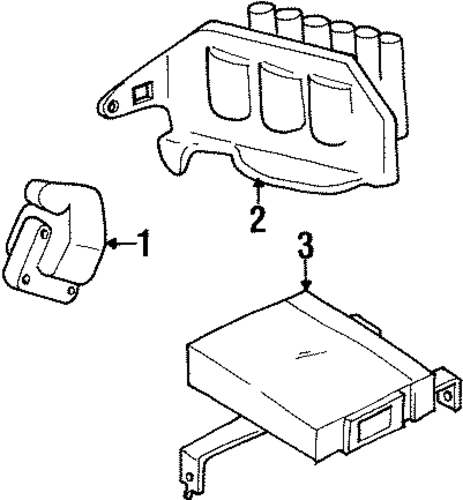 2
1
3