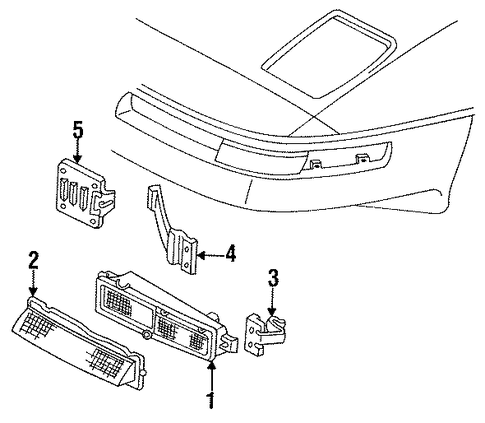 5
4
2
3
1