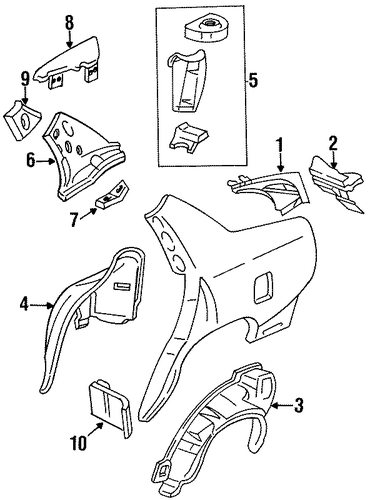 8
9
5
6
1
2
7
4
3
10