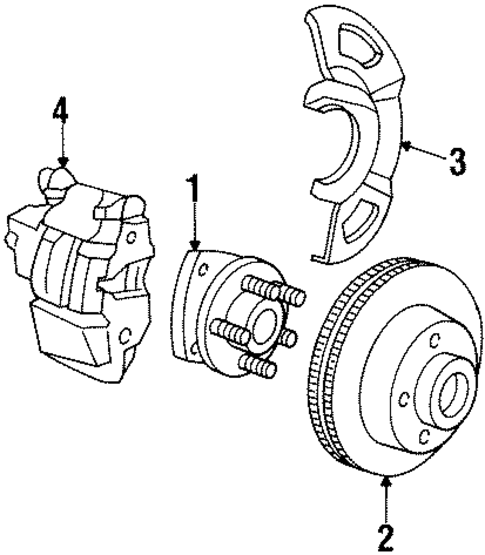 4
1
3
2