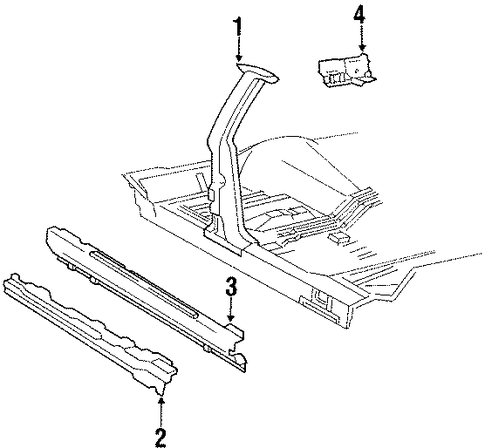 1
4
3
2