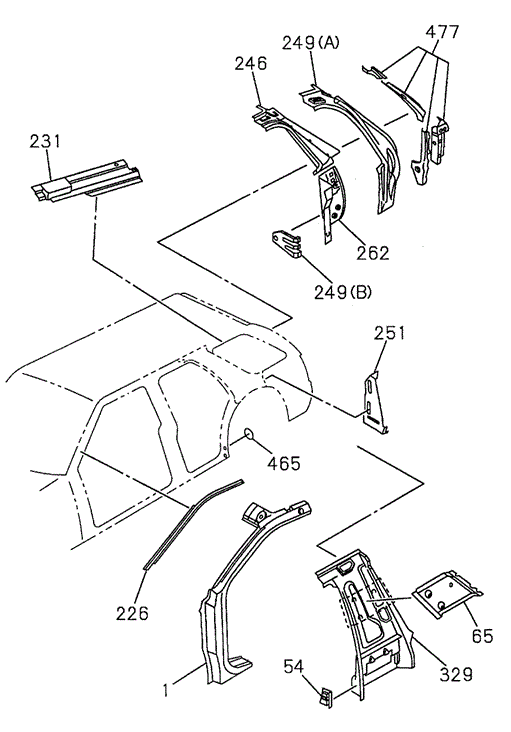 477
249(A)
246
231
262
249(B)
251
465
226
65
329
54
1