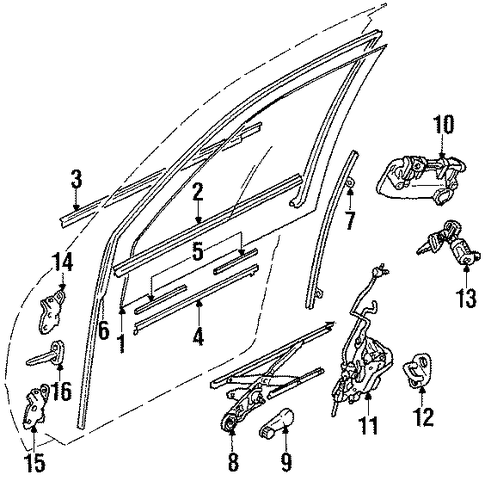 10
3
2
7
5
14
13
6
1
4
16
11
12
15
8
9